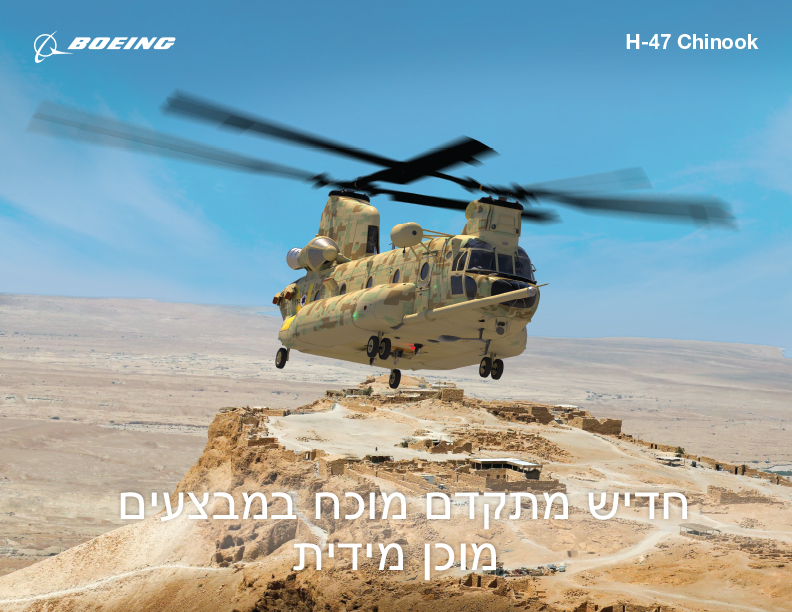 BOEING

H-47 Chinook

חדיש מתקדם מוכח במבצעים
מוכן מידית